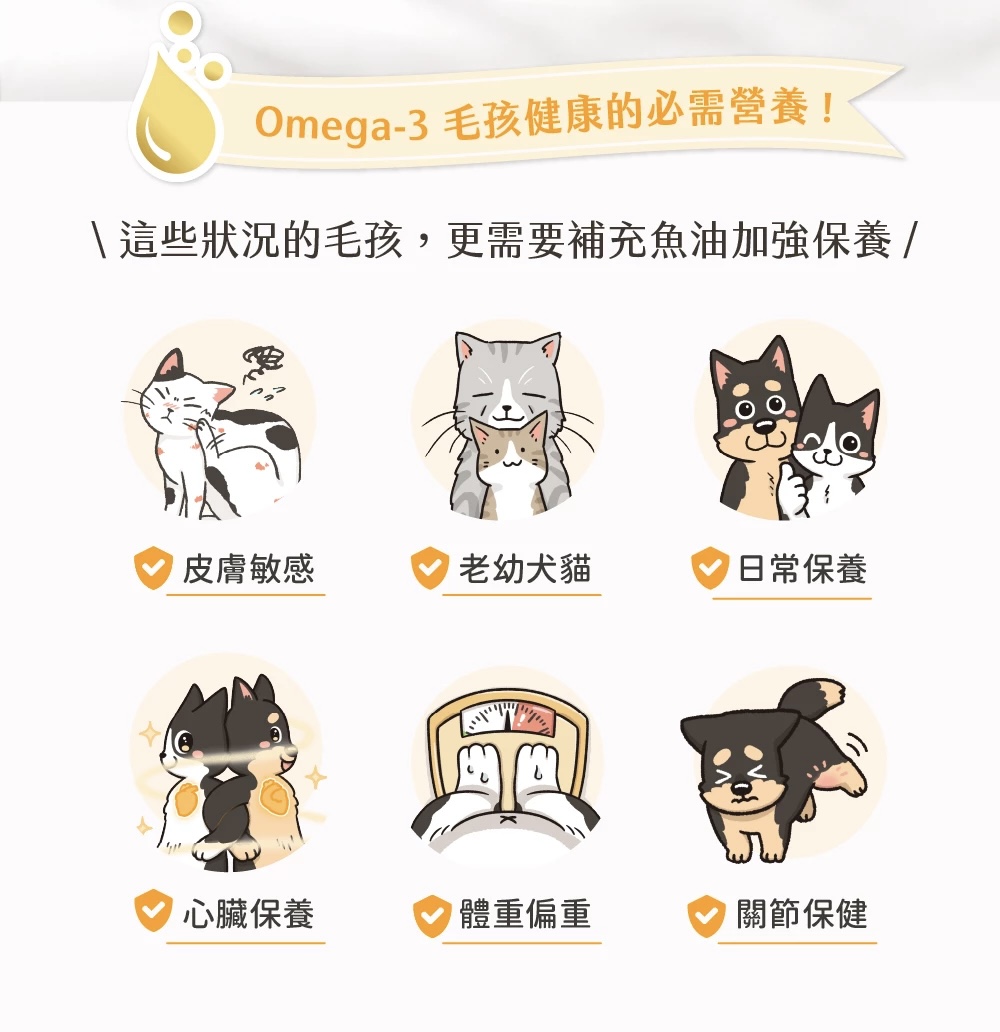 Omega-3 毛孩健康的必需營養！

\ 這些狀況的毛孩，更需要補充魚油加強保養 /

皮膚敏感

老幼犬貓

日常保養

心臟保養

體重偏重

關節保健