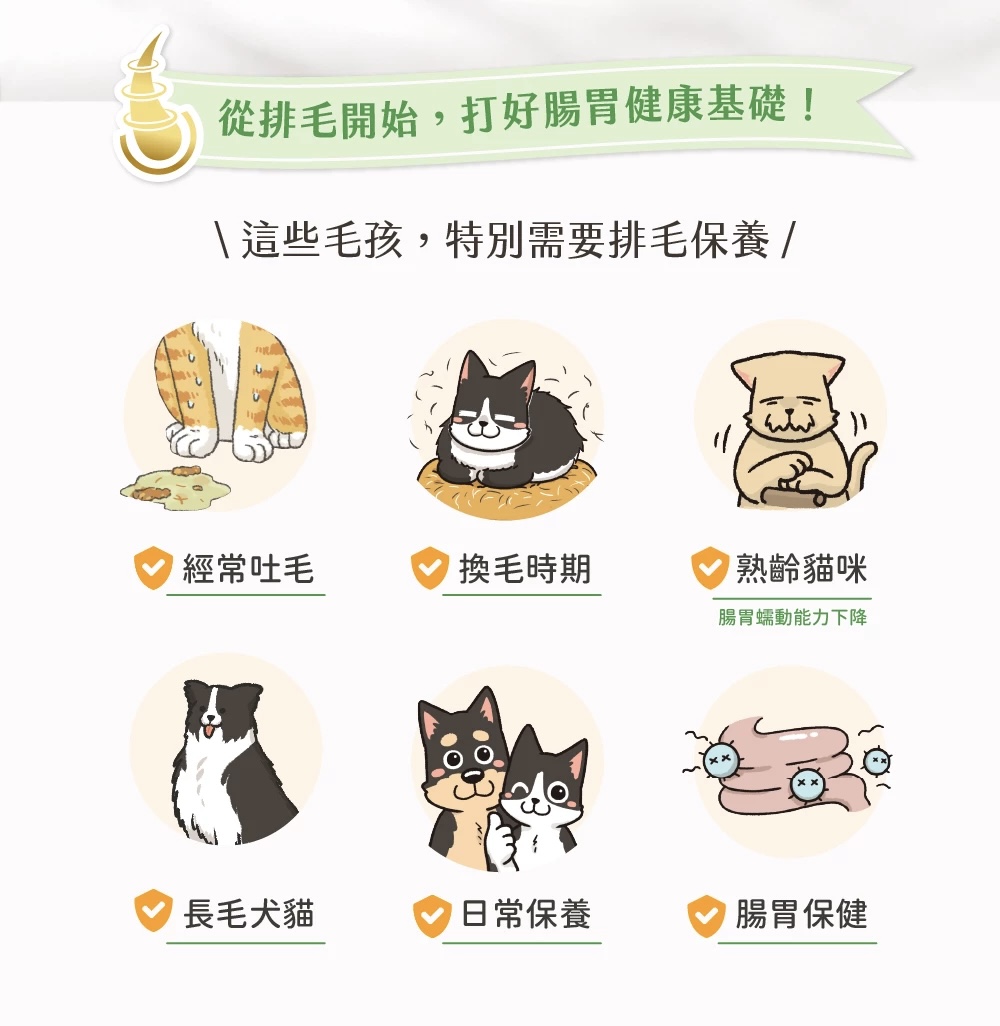 從排毛開始，打好腸胃健康基礎！

\ 這些毛孩，特別需要排毛保養 /

經常吐毛

換毛時期

熟齡貓咪

腸胃蠕動能力下降

長毛犬貓

日常保養

腸胃保健