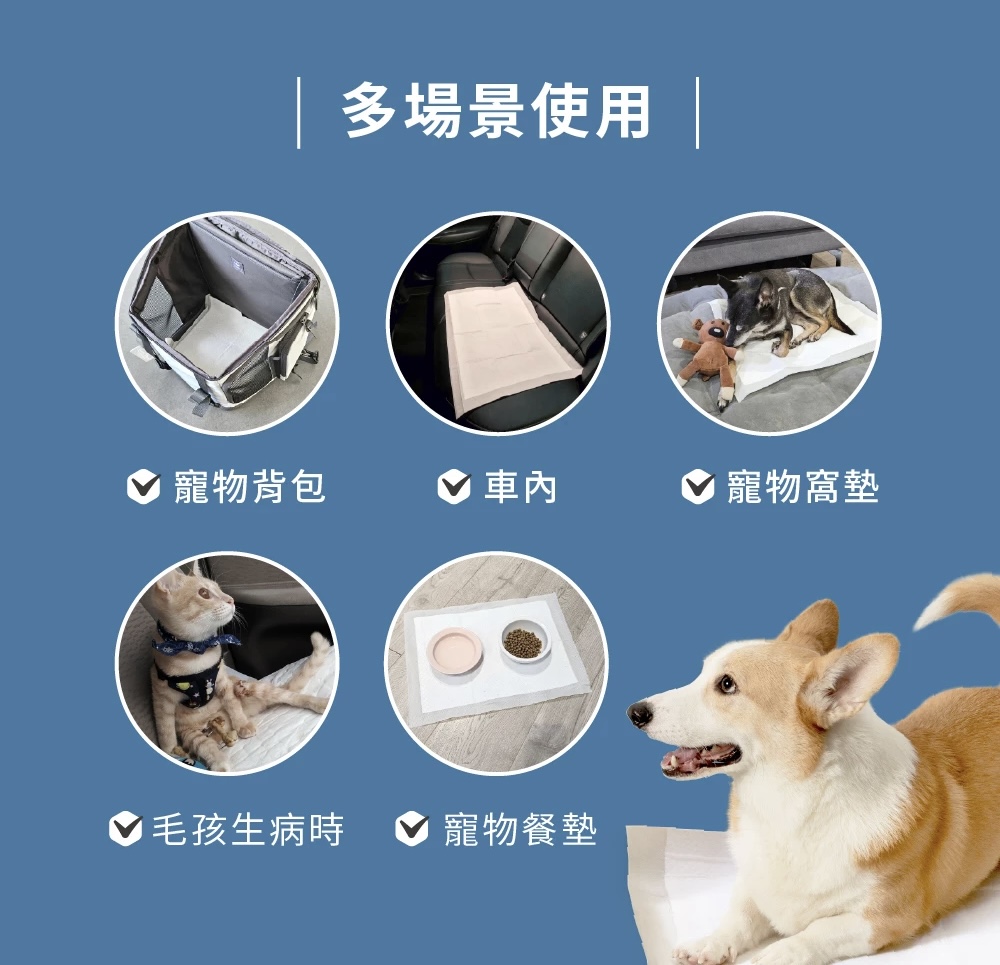 多場景使用

寵物背包

車內

寵物窩墊

毛孩生病時

寵物餐墊